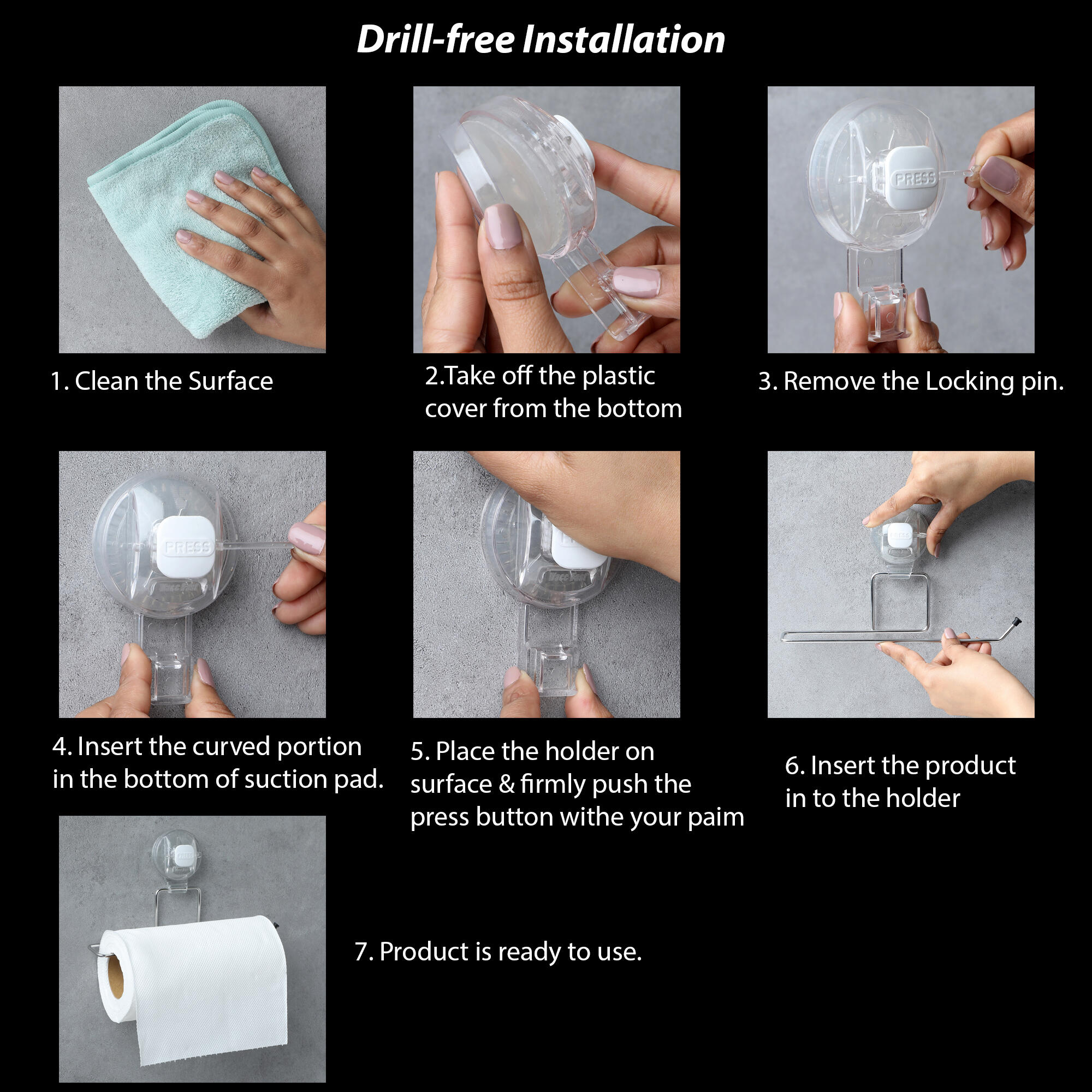 Drill-free Installation

PRESS

1. Clean the Surface

2.Take off the plastic cover from the bottom

3. Remove the Locking pin.

PRESS

4. Insert the curved portion in the bottom of suction pad.

5. Place the holder on surface & firmly push the press button withe your paim

6. Insert the product in to the holder

7. Product is ready to use.